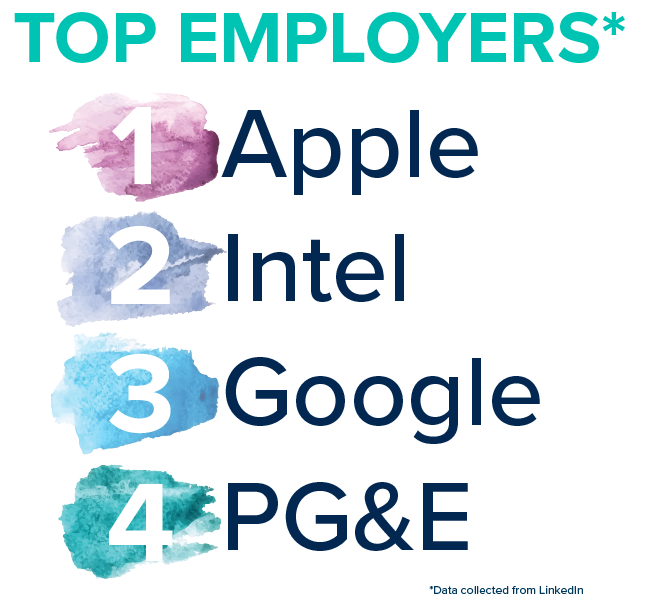 TOP EMPLOYERS*

1 Apple

2 Intel

3 Google

4 PG&E

*Data collected from LinkedIn